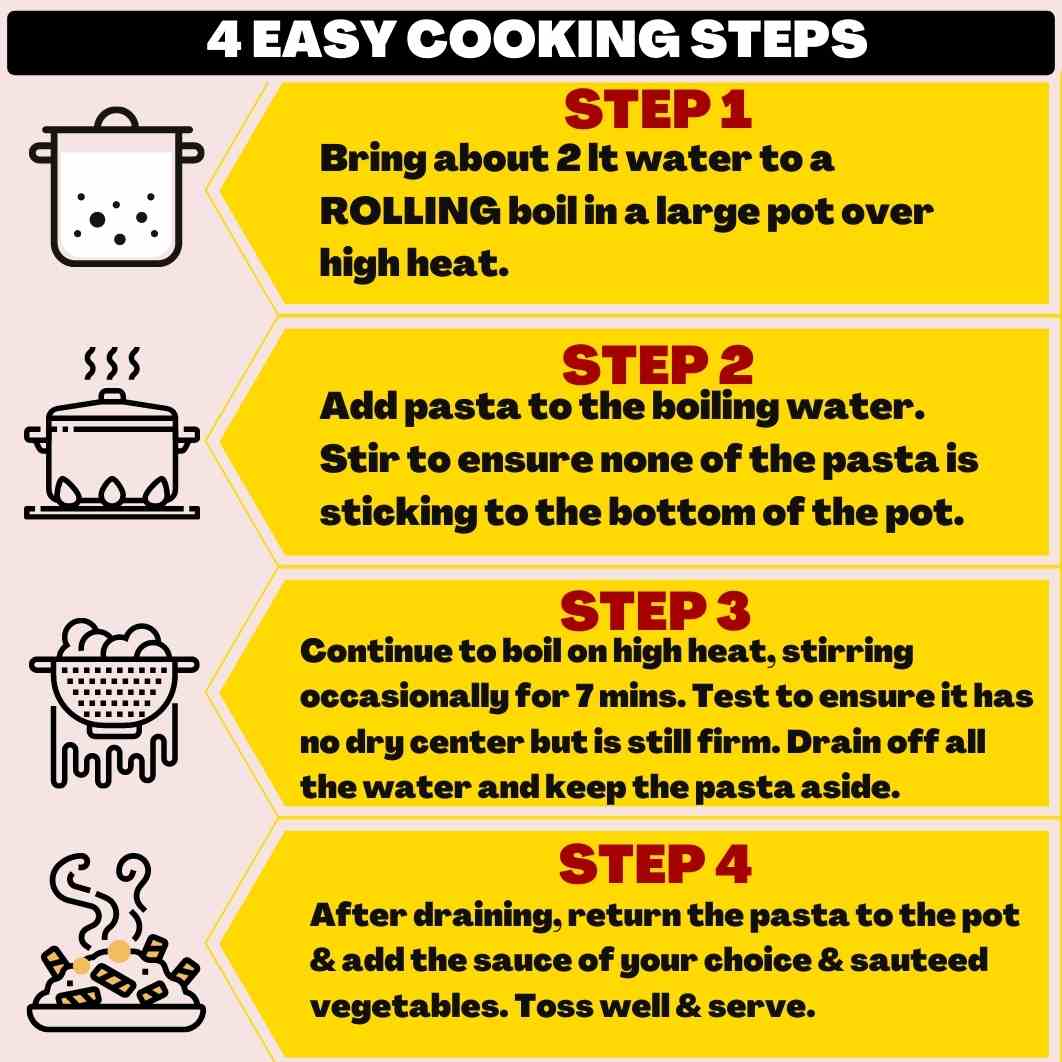 4 EASY COOKING STEPS

STEP 1

Bring about 2 lt water to a ROLLING boil in a large pot over high heat.

STEP 2

Add pasta to the boiling water. Stir to ensure none of the pasta is sticking to the bottom of the pot.

STEP 3

Continue to boil on high heat, stirring occasionally for 7 mins. Test to ensure it has no dry center but is still firm. Drain off all the water and keep the pasta aside.

STEP 4

After draining, return the pasta to the pot & add the sauce of your choice & sauteed vegetables. Toss well & serve.